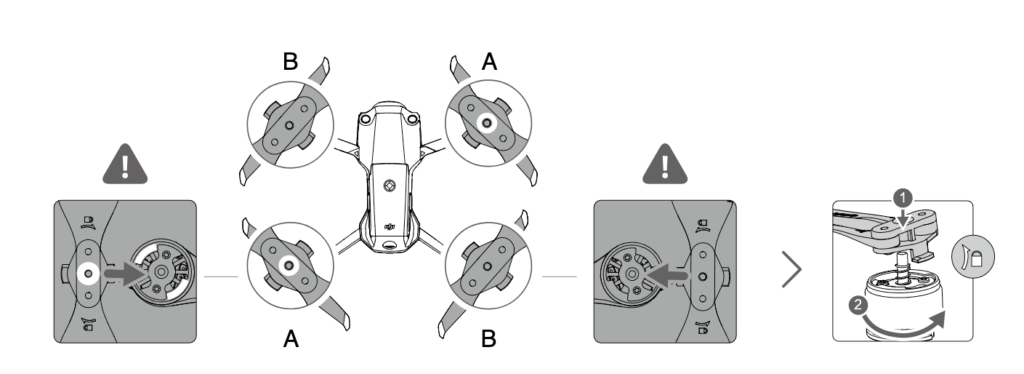 B
A
A
B
1
2